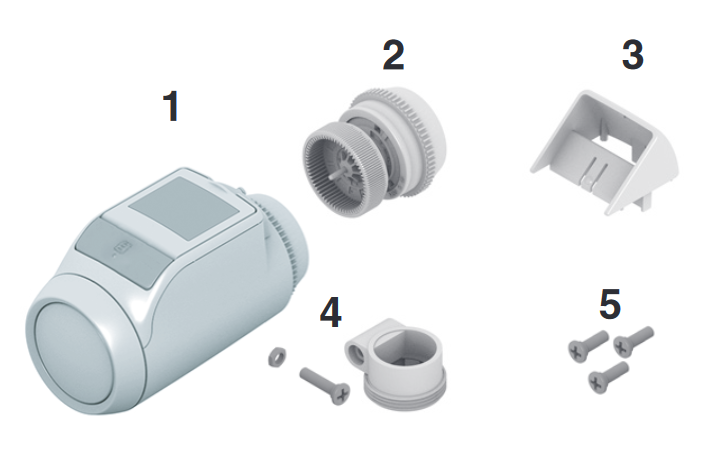 1

2

3

4

5